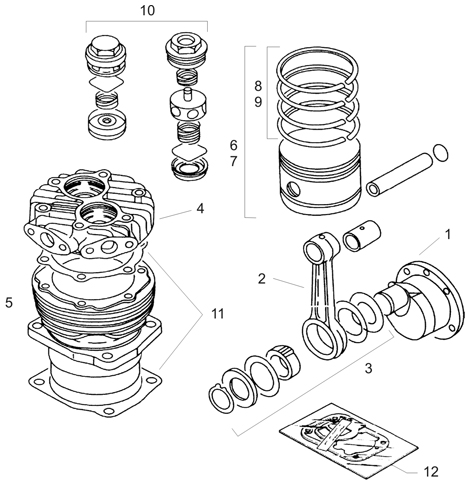 10
8
9
6
7
4
1
2
5
11
3
12