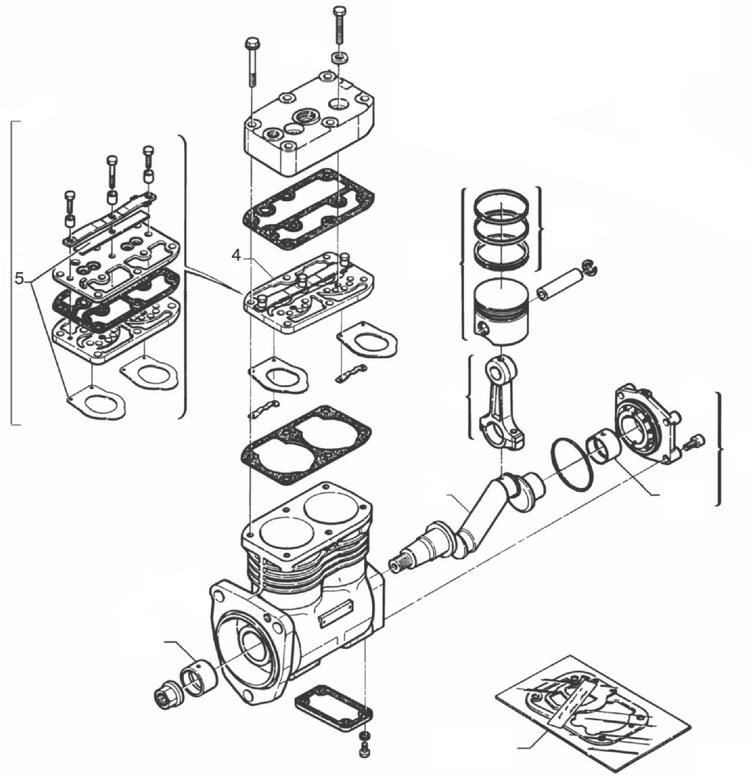 5
4