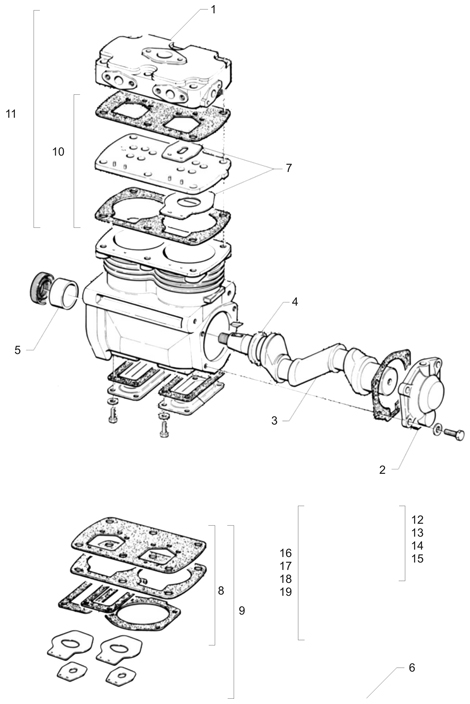 1

11

10

7

4

5

3

2

12
13
14
15

16
17
18
19

8

9

6